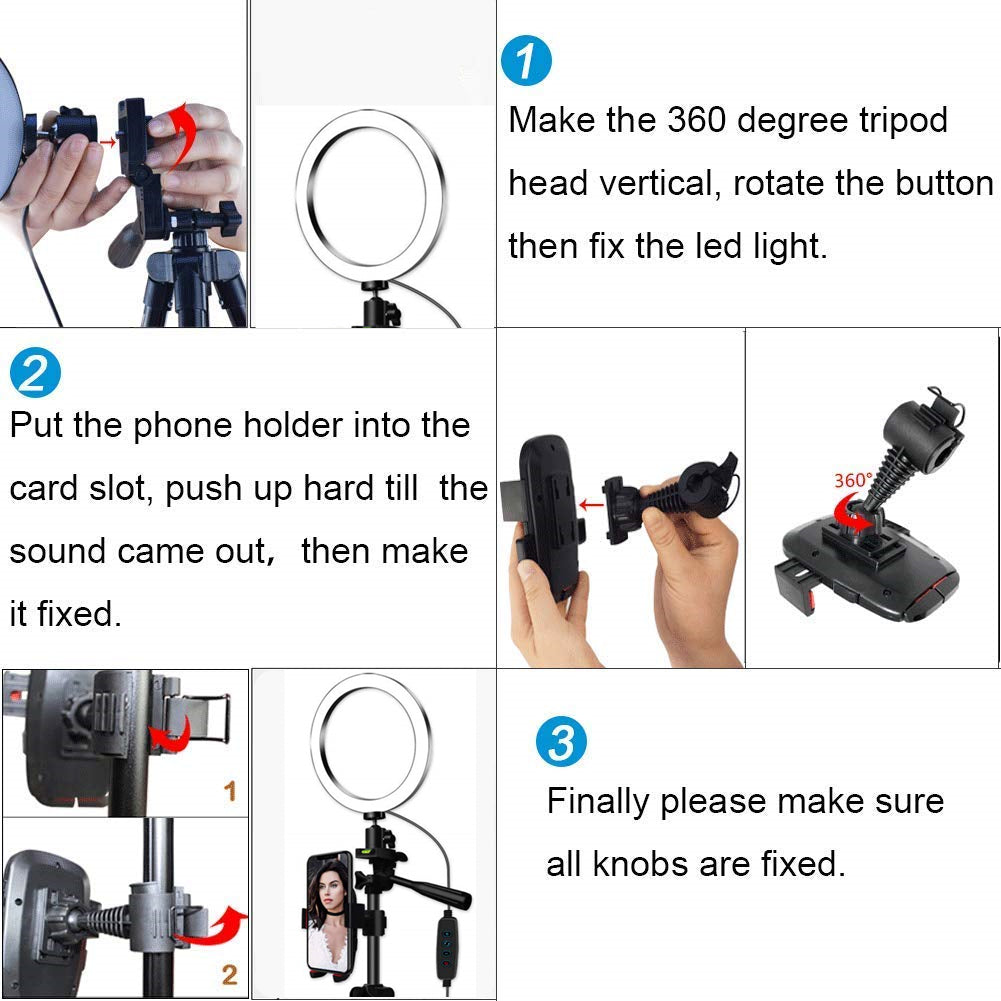 1

Make the 360 degree tripod head vertical, rotate the button then fix the led light.

2

Put the phone holder into the card slot, push up hard till the sound came out, then make it fixed.

360°

1

2

3

Finally please make sure all knobs are fixed.